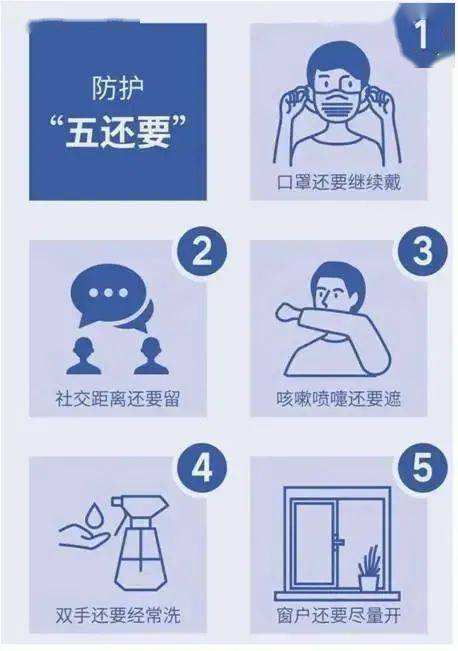 防护
“五还要”

1
口罩还要继续戴

2
社交距离还要留

3
咳嗽喷嚏还要遮

4
双手还要经常洗

5
窗户还要尽量开